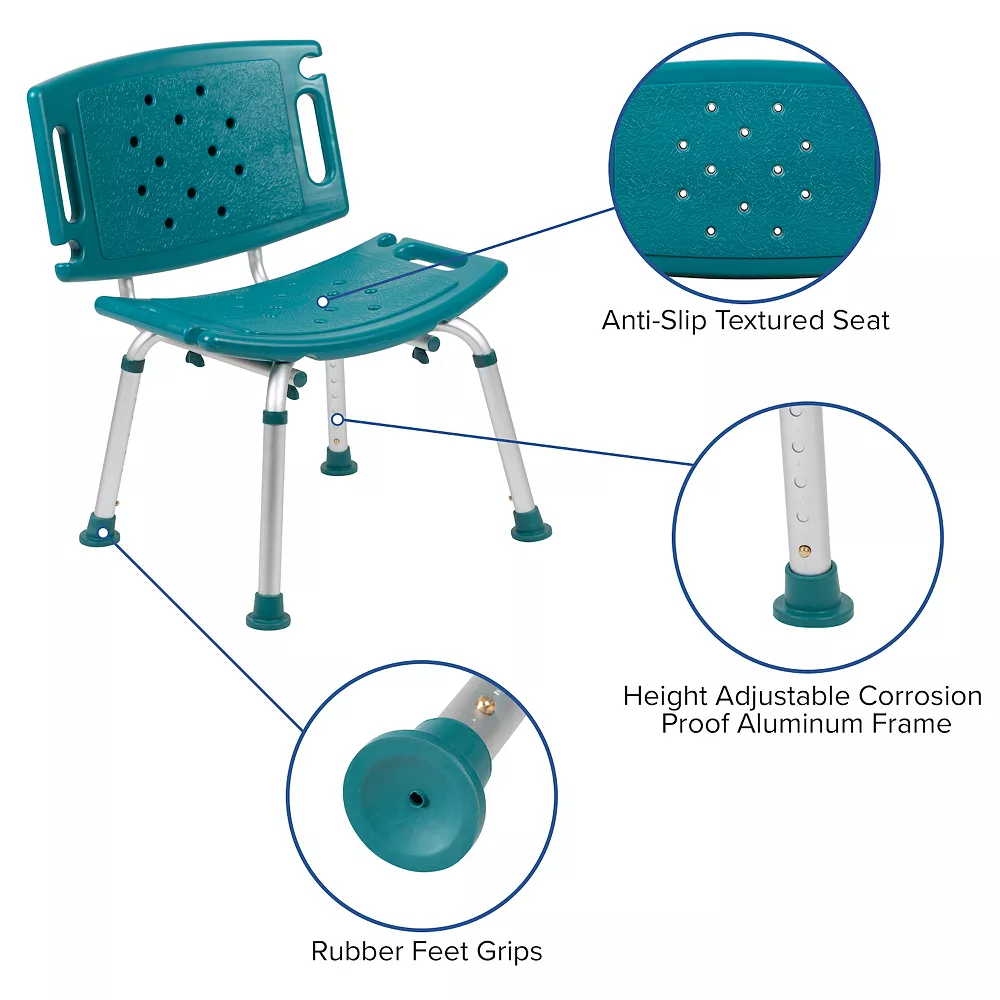 Anti-Slip Textured Seat

Height Adjustable Corrosion Proof Aluminum Frame

Rubber Feet Grips