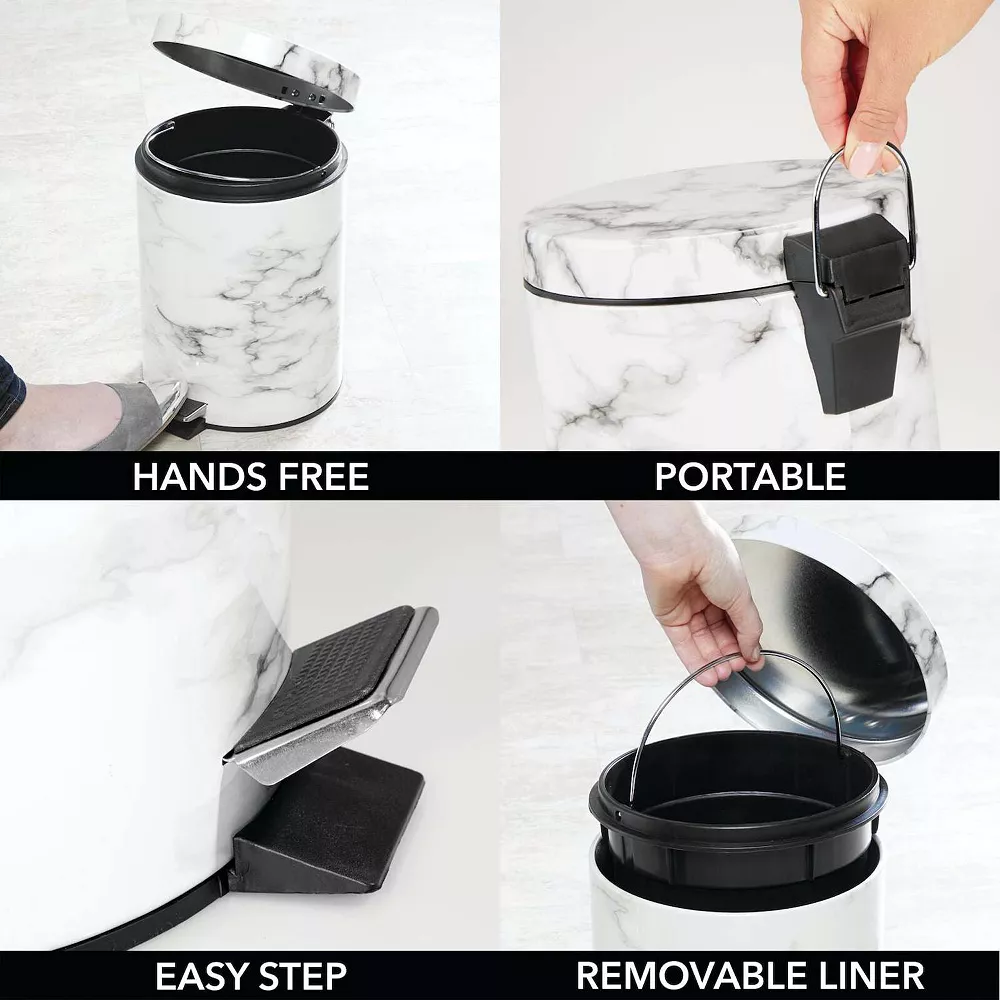 HANDS FREE

PORTABLE

EASY STEP

REMOVABLE LINER